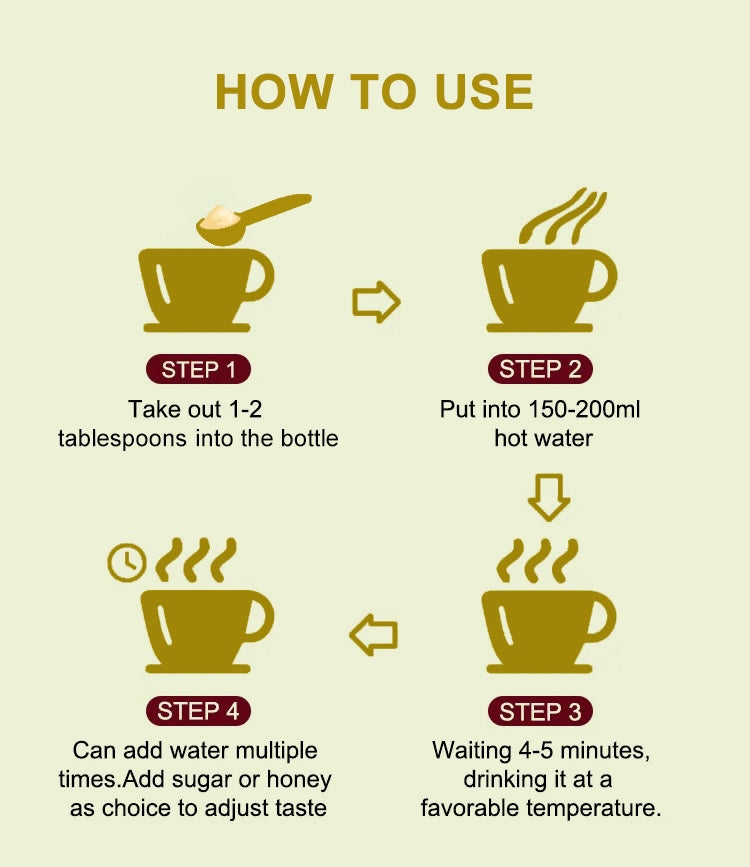 HOW TO USE

STEP 1
Take out 1-2 tablespoons into the bottle

STEP 2
Put into 150-200ml hot water

STEP 3
Waiting 4-5 minutes, drinking it at a favorable temperature.

STEP 4
Can add water multiple times.Add sugar or honey as choice to adjust taste